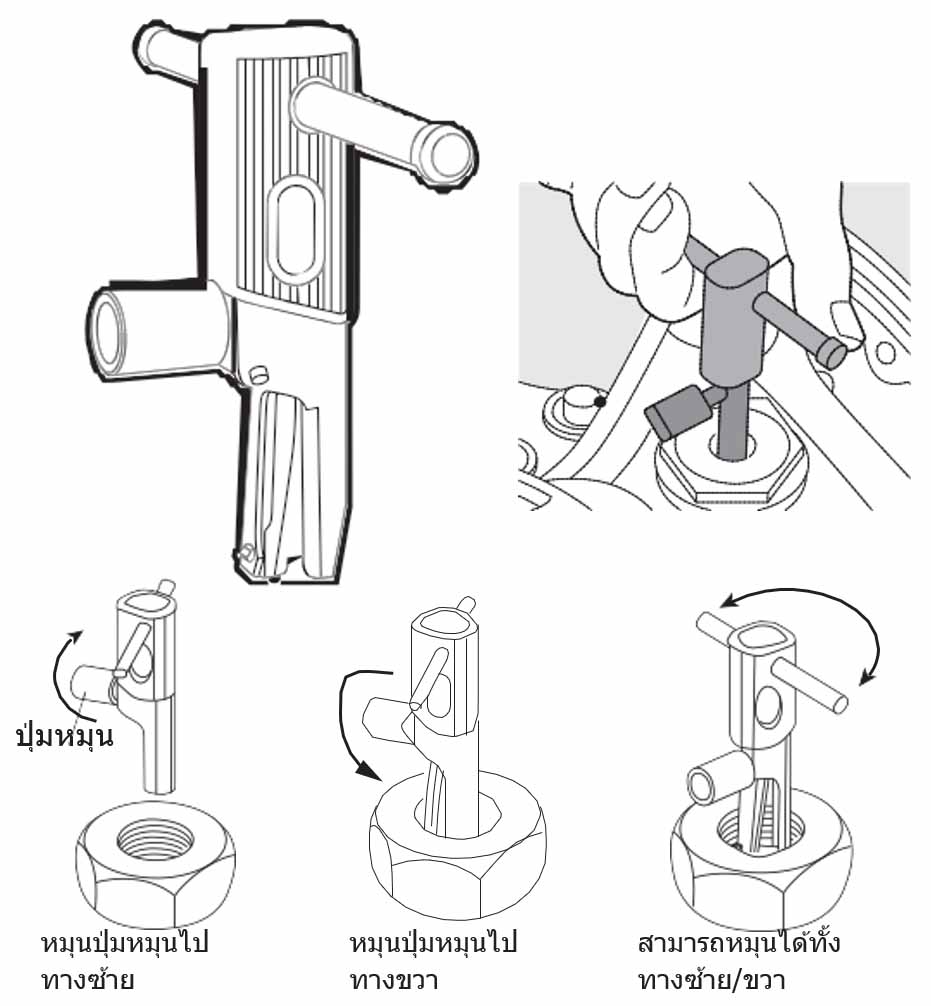 ปุ่มหมุน

หมุนปุ่มหมุนไป ทางซ้าย

หมุนปุ่มหมุนไป ทางขวา

สามารถหมุนได้ทั้ง ทางซ้าย/ขวา