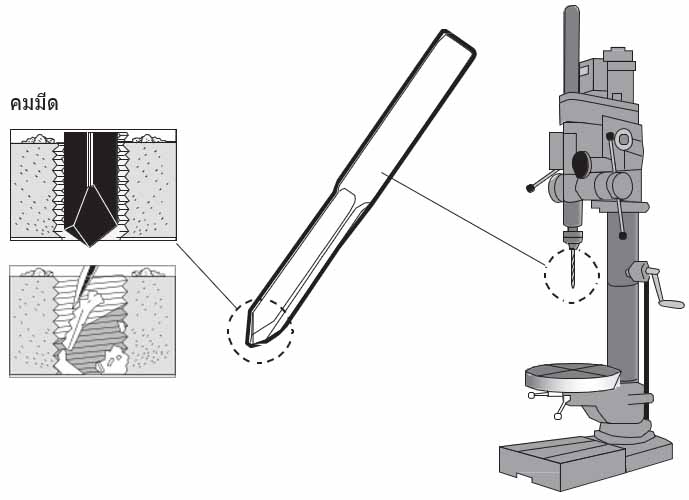 คมมีด