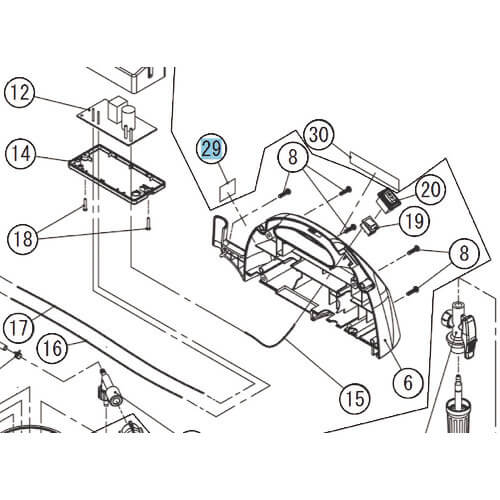 12
14
18
29
30
8
20
19
8
17
16
15
6