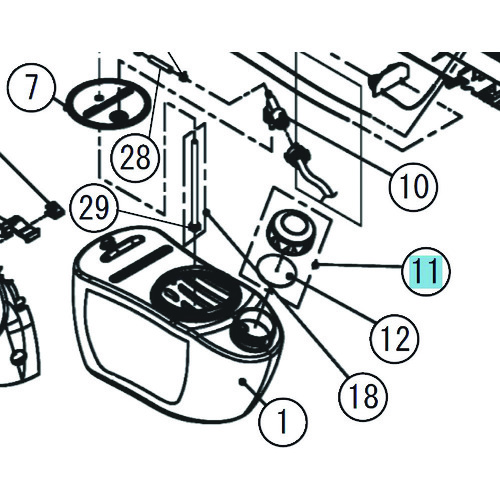 7
28
10
29
11
12
18
1