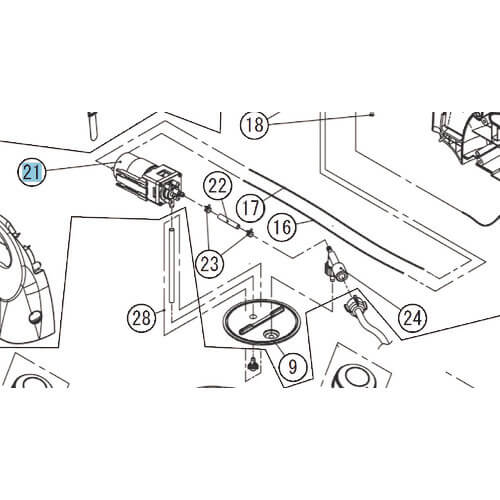 18
21
22
17
16
23
28
24
9