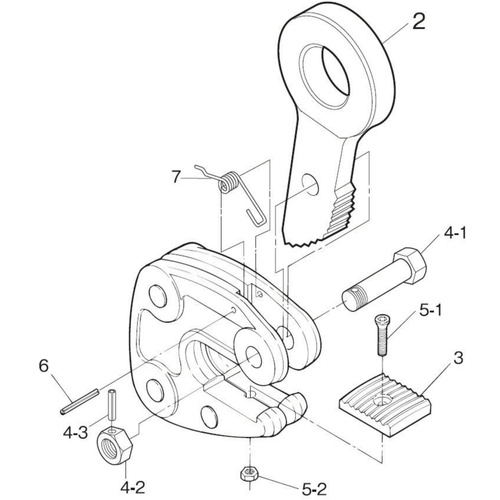 2

7

4-1

5-1

3

6

4-3

4-2

5-2