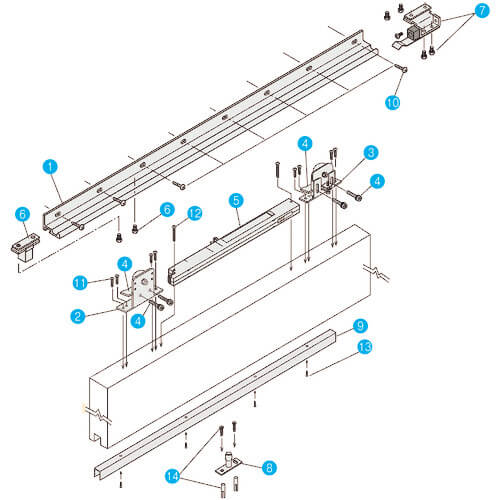 7
10
1
4
3
4
6
6
12
5
4
11
2
4
9
13
8
14