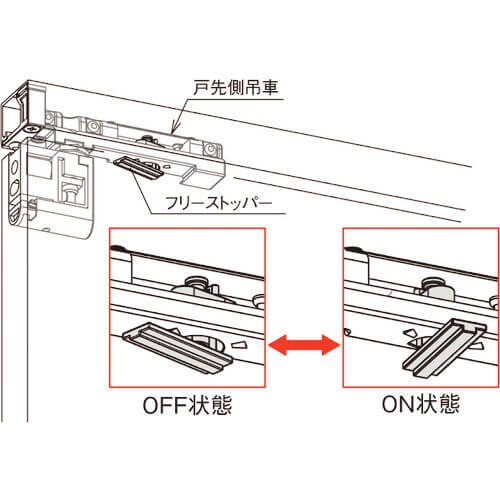 戸先側吊車

フリーストッパー

OFF状態

ON状態