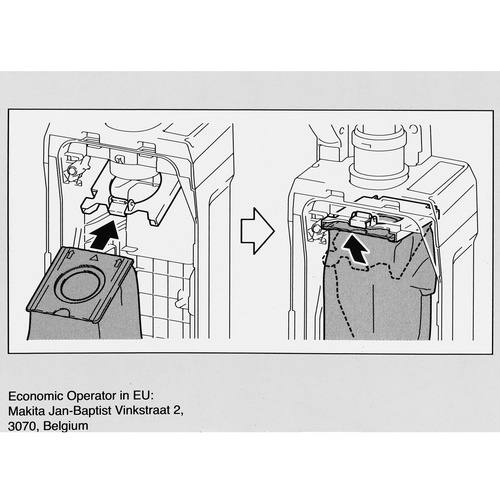 Economic Operator in EU:
Makita Jan-Baptist Vinkstraat 2,
3070, Belgium